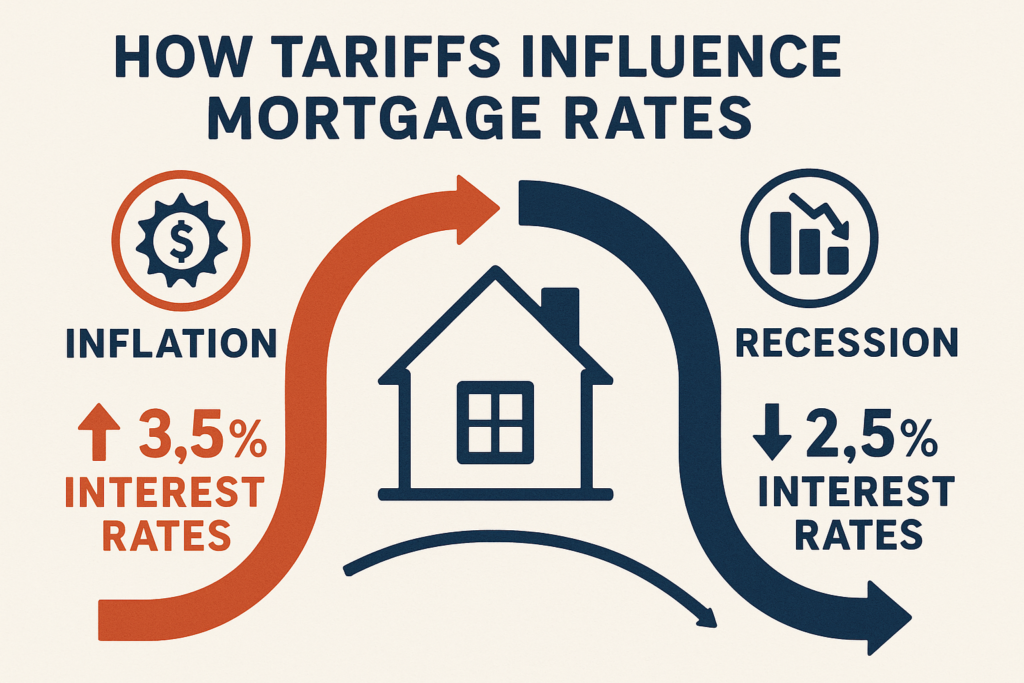 HOW TARIFFS INFLUENCE MORTGAGE RATES

$

INFLATION

↑ 3,5%
INTEREST RATES

RECESSION

↓ 2,5%
INTEREST RATES